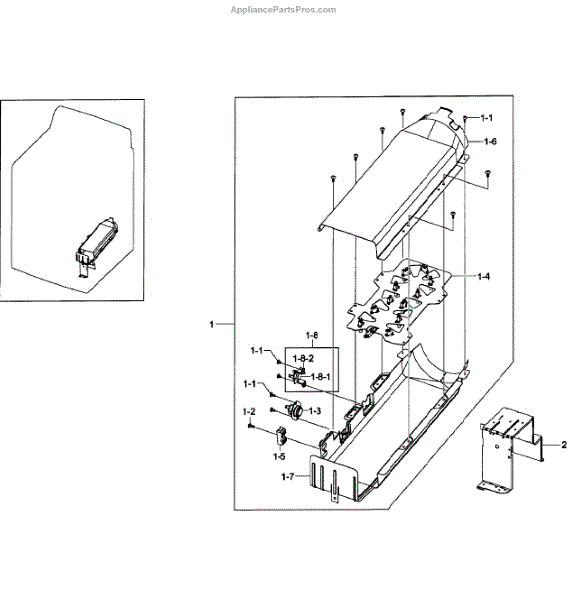 AppliancePartsPros.com

1-1
1-6
1-4
1
1-8
1-1
1-8-2
1-8-1
1-1
1-3
1-2
1-5
1-7
2