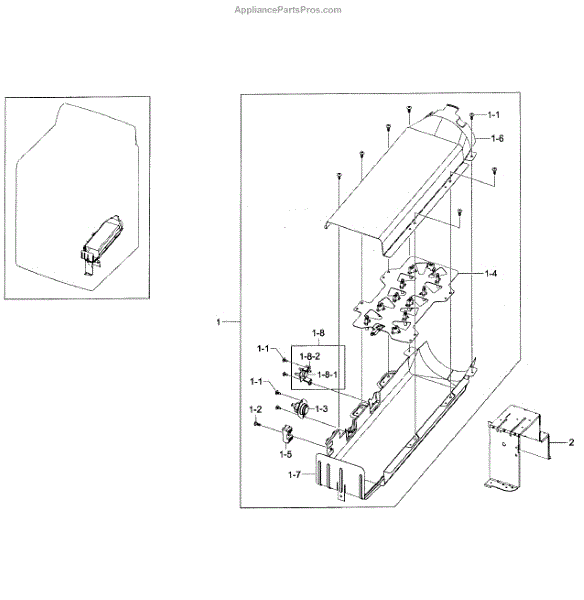 AppliancePartsPros.com

1-1
1-6
1-4
1
1-8
1-1
1-8-2
1-8-1
1-1
1-3
1-2
1-5
1-7
2