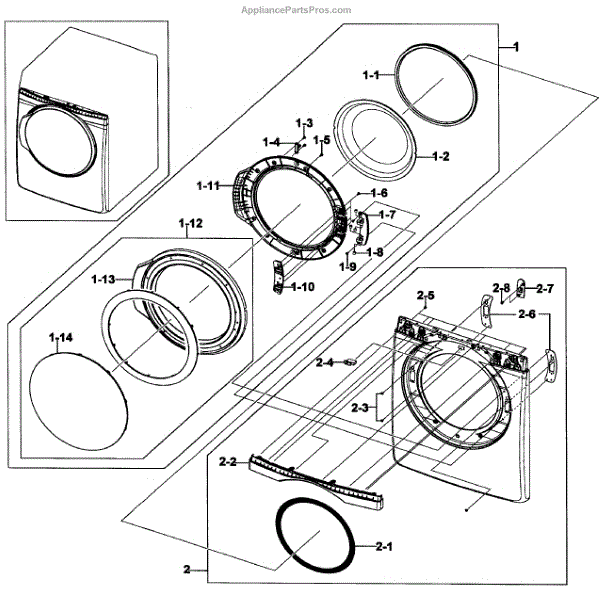 AppliancePartsPros.com

1
1-1
1-2
1-3
1-4
1-5
1-11
1-6
1-7
1-8
1-9
1-10
1-12
1-13
1-14
2-5
2-8
2-7
2-6
2-4
2-3
2-2
2-1
2