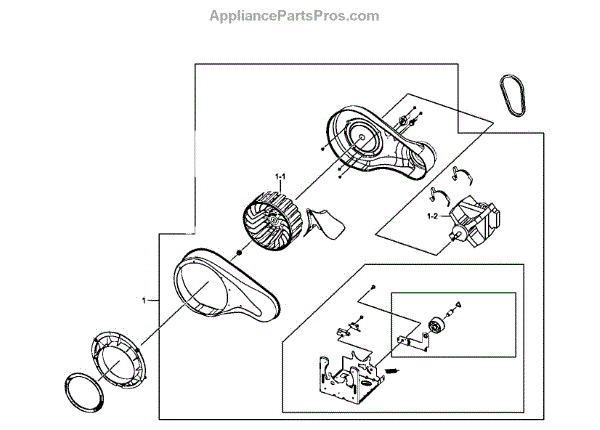 AppliancePartsPros.com

1-1

1-2

1