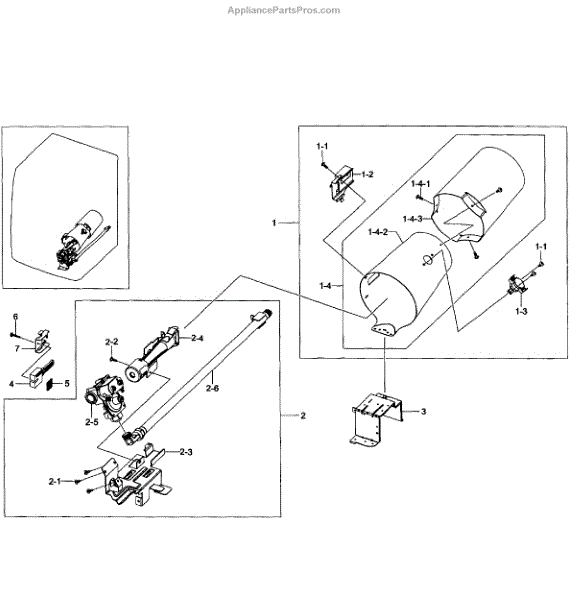 AppliancePartsPros.com

1-1
1-2
1-4-1
1-4-3
1
1-4-2
1-1
1-4
1-3
6
7
4
5
2-2
2-4
2-6
2-5
2
3
2-3
2-1