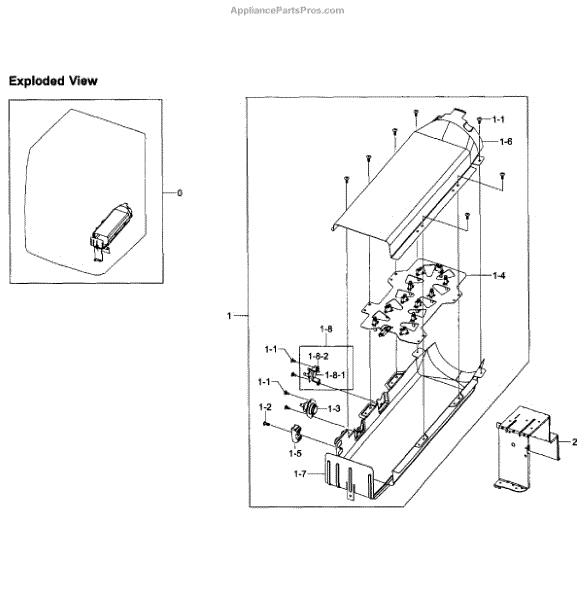 AppliancePartsPros.com

Exploded View

0

1-1
1-6
1-4
1
1-8
1-1
1-8-2
1-8-1
1-1
1-3
1-2
1-5
1-7
2