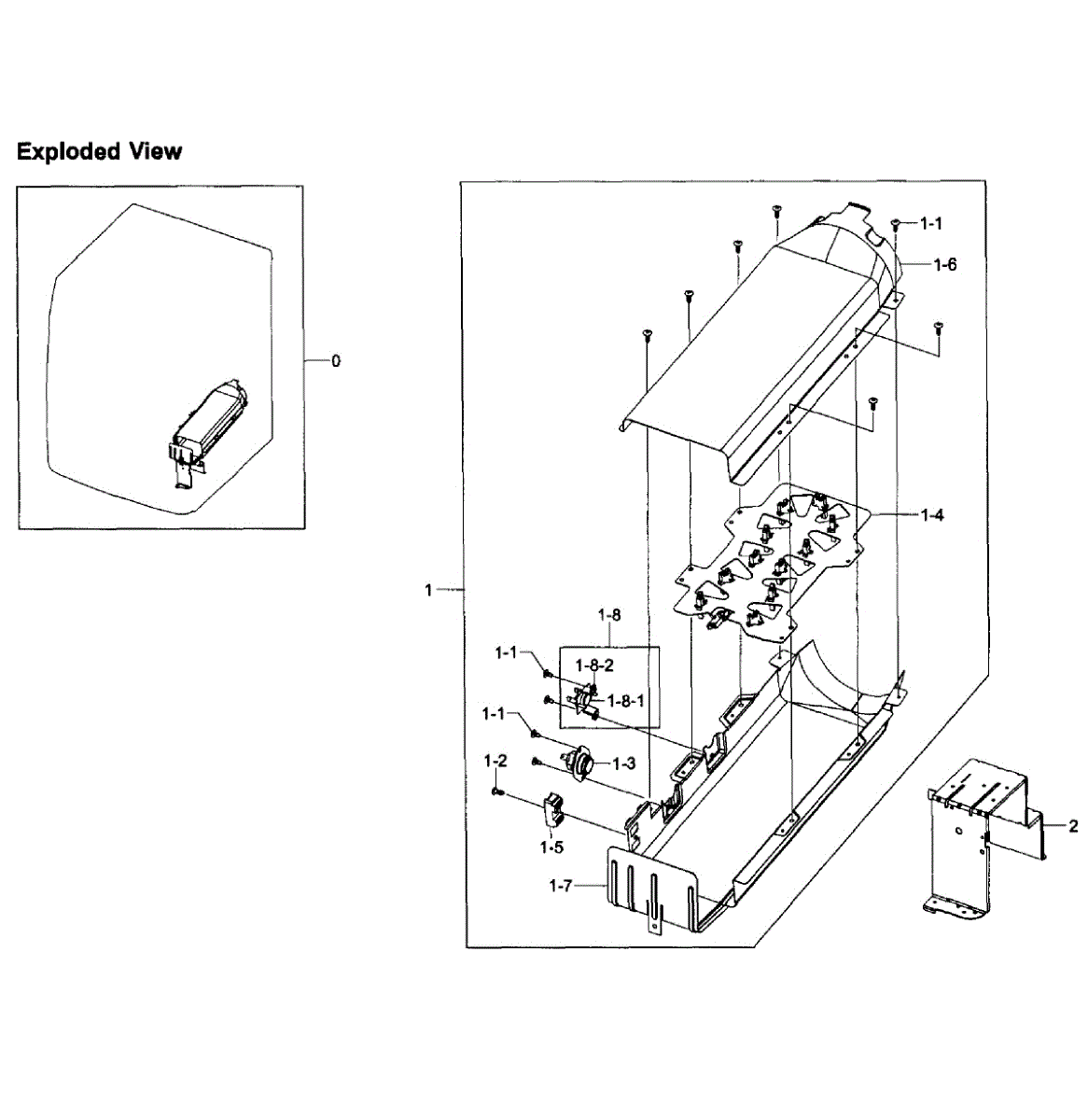 Exploded View

0

1-1
1-6
1-4
1
1-8
1-1
1-8-2
1-8-1
1-1
1-3
1-2
1-5
1-7
2