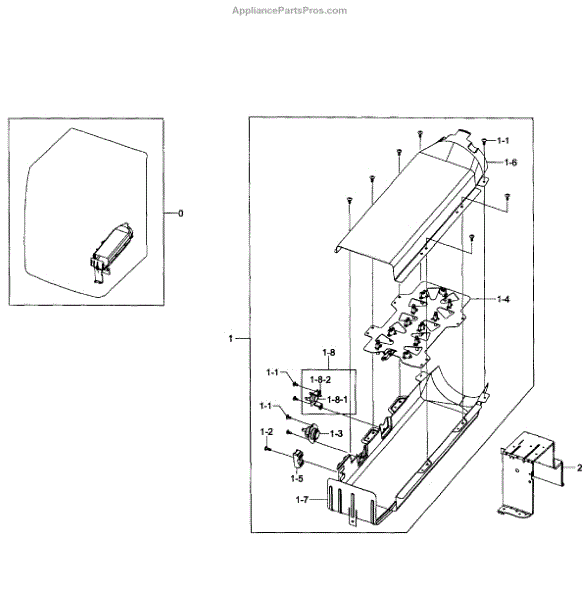 AppliancePartsPros.com

0

1-1
1-6
1-4
1
1-8
1-1
1-8-2
1-8-1
1-1
1-3
1-2
1-5
1-7
2