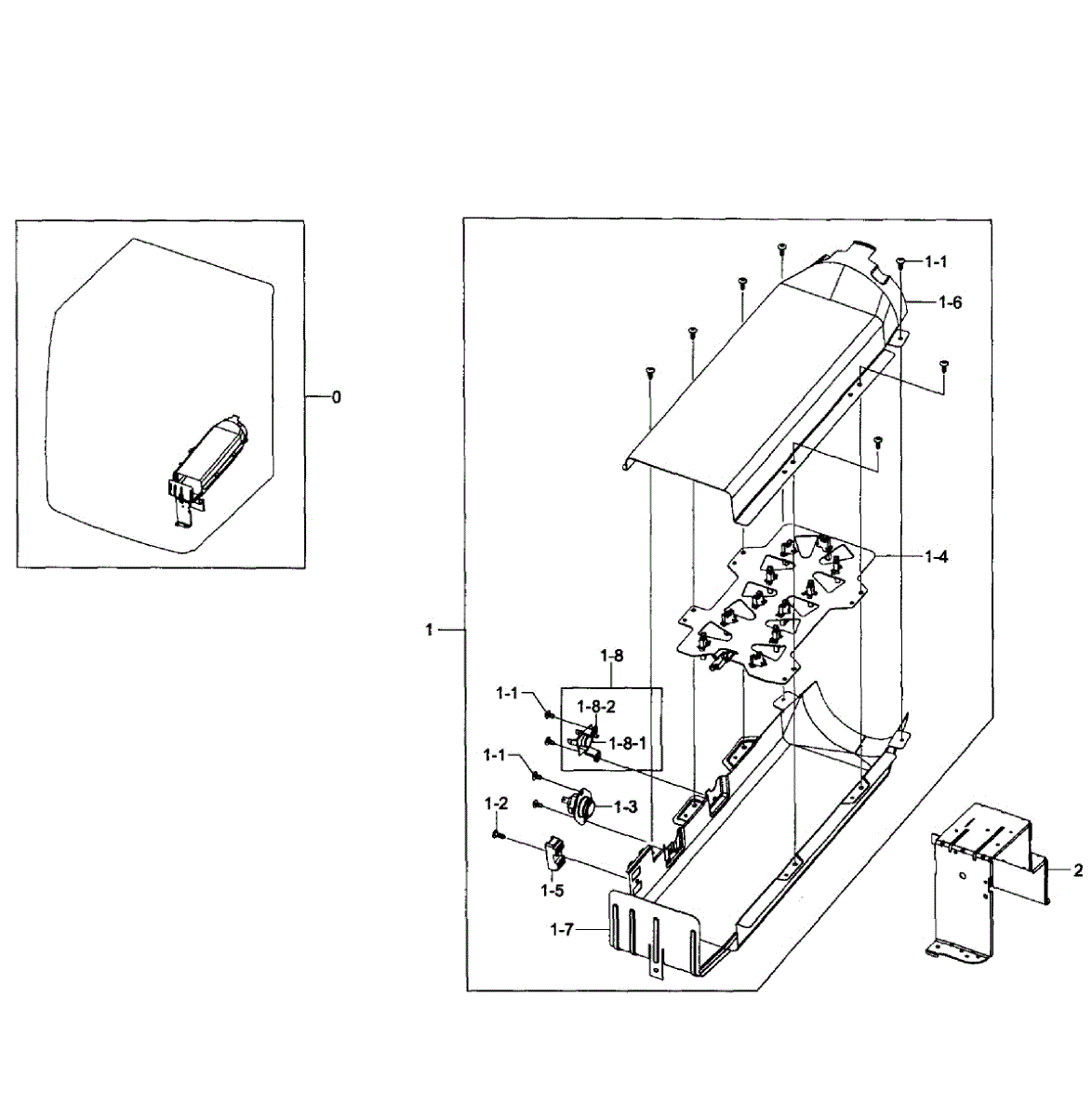 0

1-1
1-6
1-4
1
1-8
1-1
1-8-2
1-8-1
1-1
1-3
1-2
1-5
1-7
2