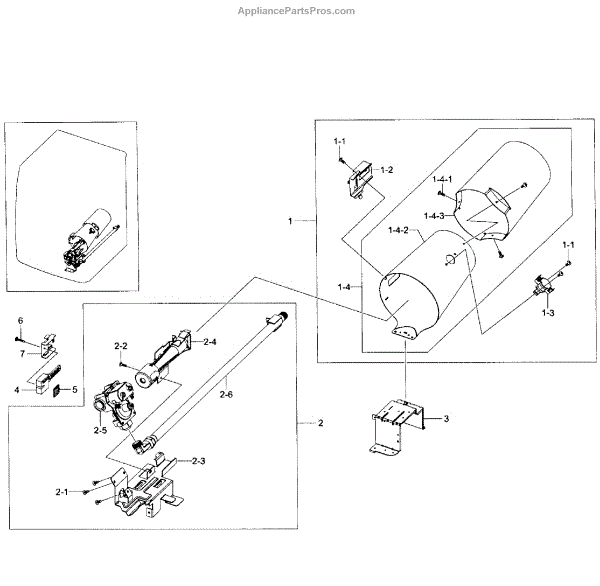 AppliancePartsPros.com

1-1
1-2
1-4-1
1-4-3
1
1-4-2
1-1
1-4
1-3
6
7
4
5
2-2
2-4
2-6
2-5
2
3
2-3
2-1