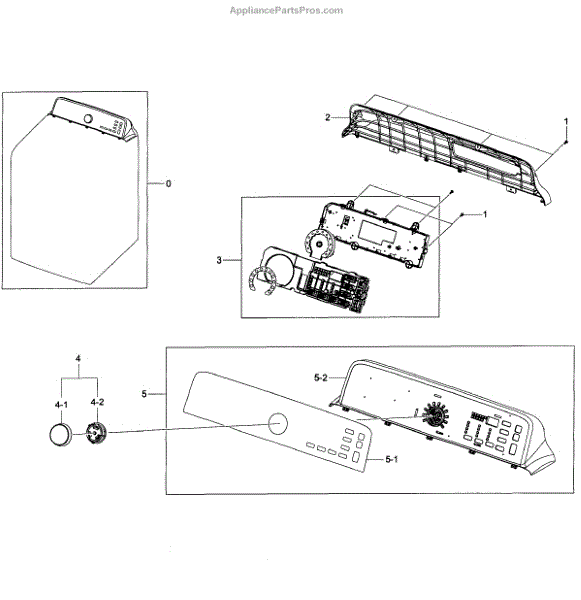 AppliancePartsPros.com

0

2

1

1

3

4

4-1

4-2

5

5-2

5-1