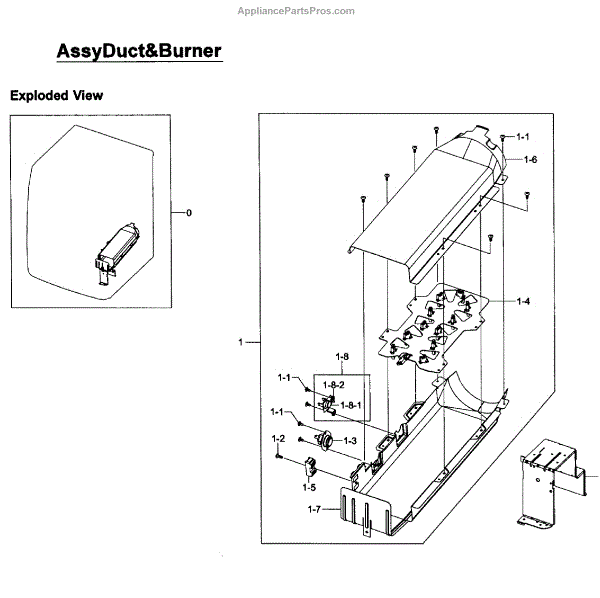 AppliancePartsPros.com

AssyDuct&Burner

Exploded View

0

1-1
1-6
1-4
1
1-8
1-1
1-8-2
1-8-1
1-1
1-3
1-2
1-5
1-7