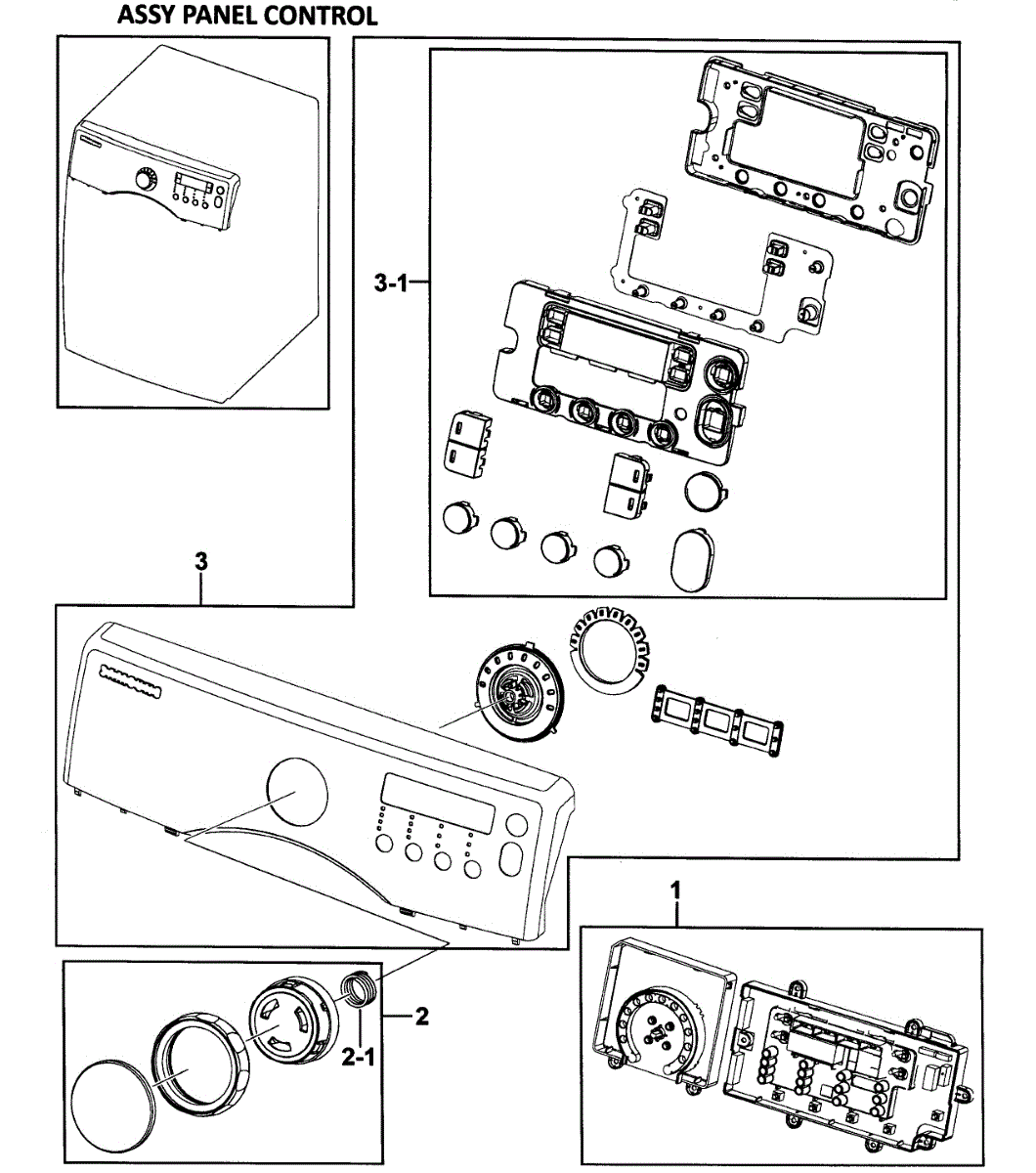 ASSY PANEL CONTROL

3-1

3

1

2

2-1