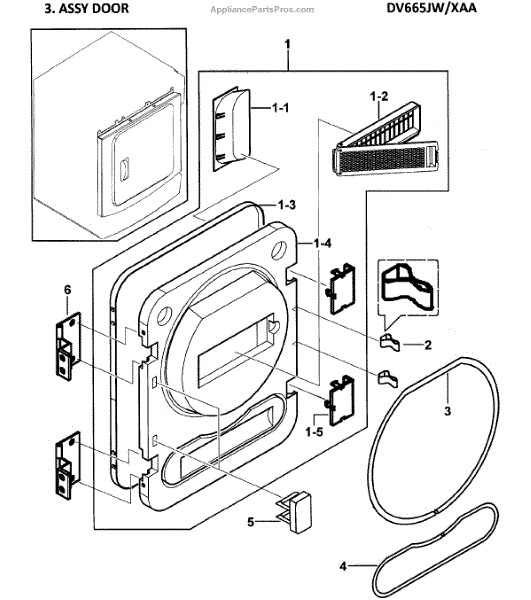 3. ASSY DOOR
AppliancePartsPros.com
DV665JW/XAA

1
1-1
1-2
1-3
1-4
6
2
3
1-5
5
4