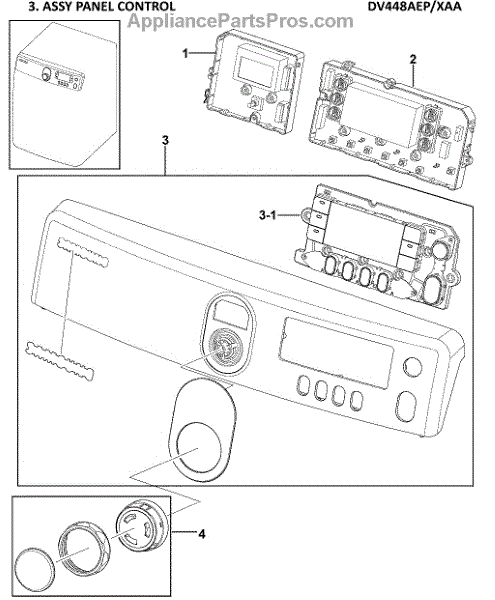 3. ASSY PANEL CONTROL

DV448AEP/XAA

AppliancePartsPros.com

1

2

3

3-1

4