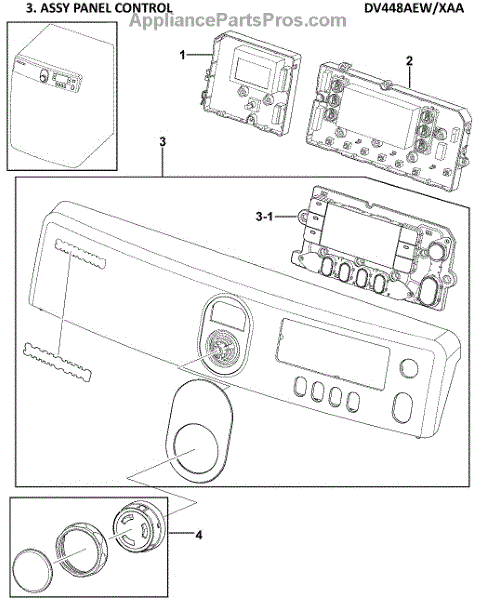 3. ASSY PANEL CONTROL

DV448AEW/XAA

AppliancePartsPros.com

1

2

3

3-1

4