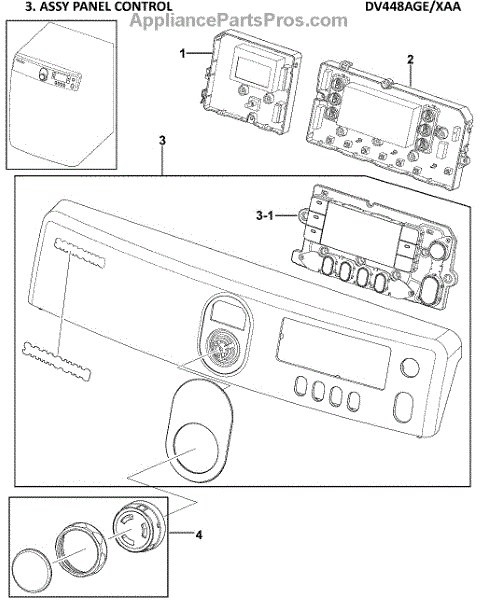 3. ASSY PANEL CONTROL

DV448AGE/XAA

AppliancePartsPros.com

1

2

3

3-1

4