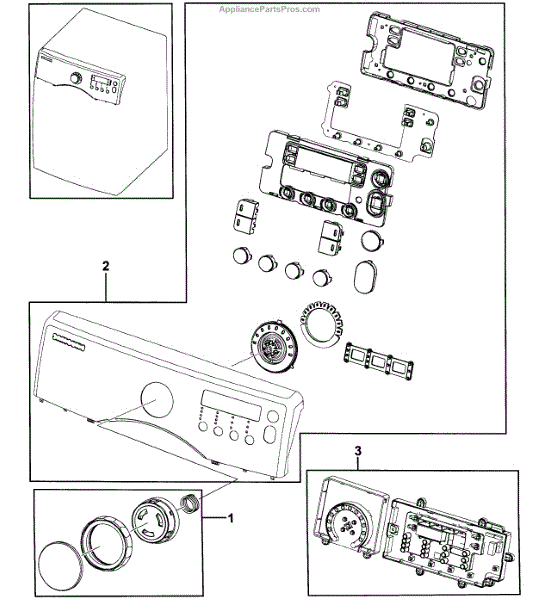 AppliancePartsPros.com

2

3

1