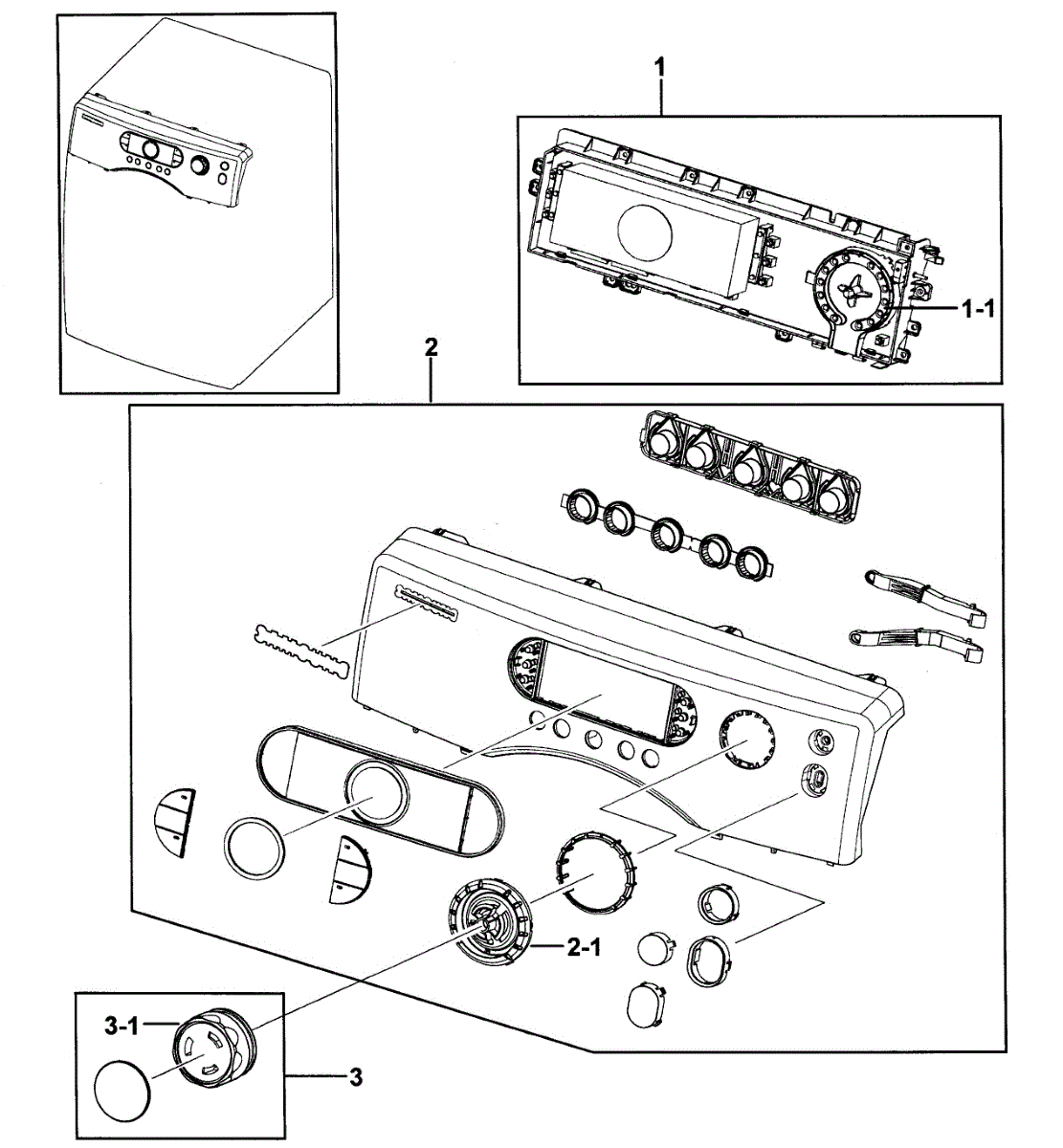 1

1-1

2

2-1

3-1

3