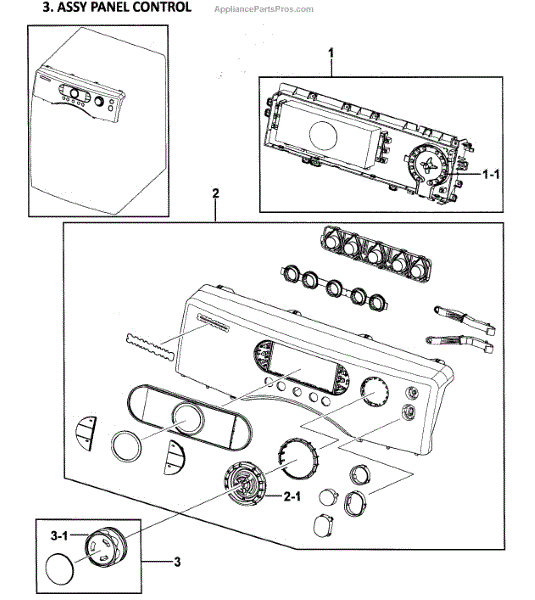 3. ASSY PANEL CONTROL

AppliancePartsPros.com

1

1-1

2

2-1

3-1

3