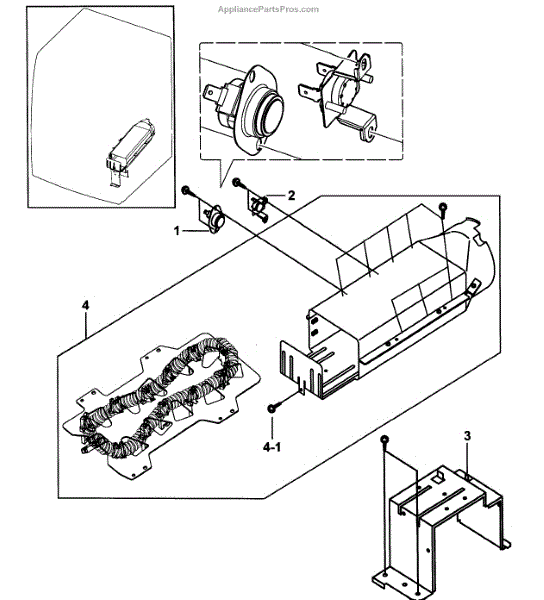 AppliancePartsPros.com

2

1

4

4-1

3