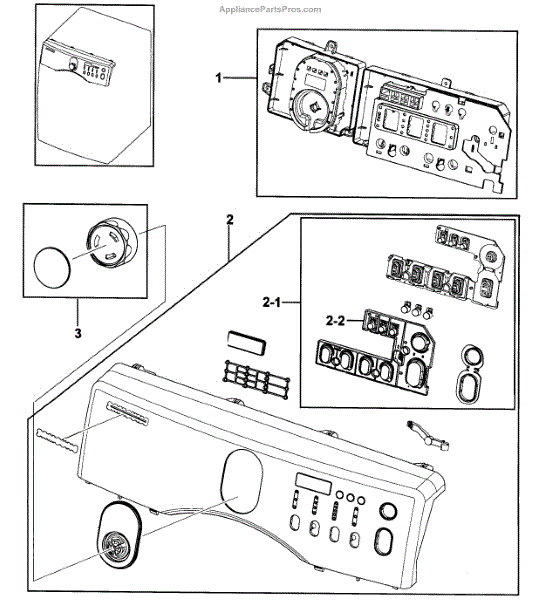 AppliancePartsPros.com

1

2

3

2-1

2-2