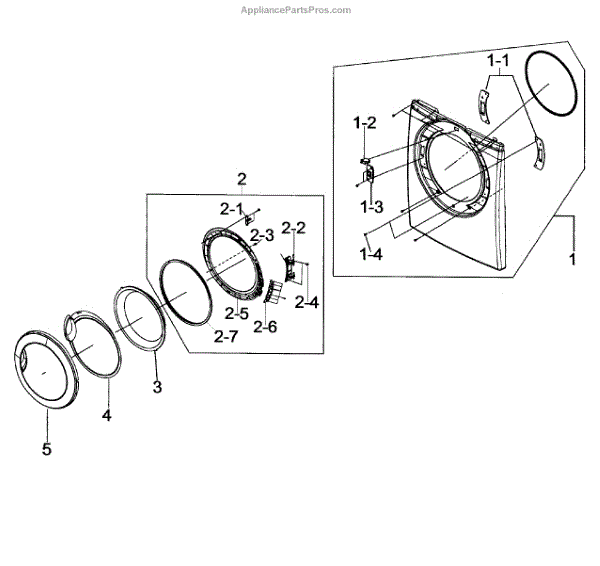 AppliancePartsPros.com

1-1

1-2

1-3

1-4

1

2

2-1

2-3

2-2

2-4

2-5

2-6

2-7

3

4

5