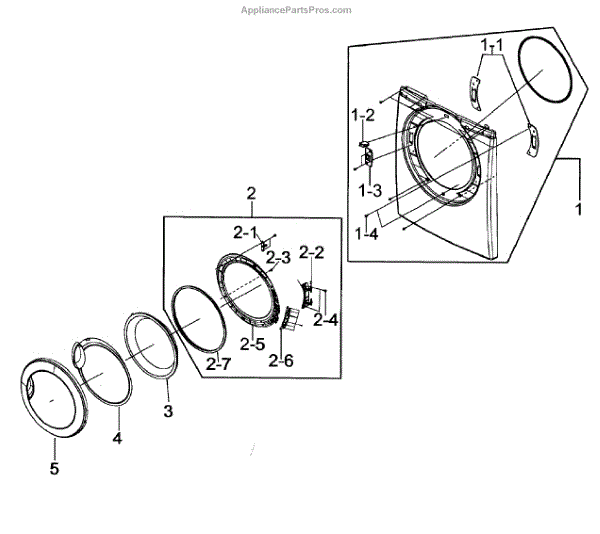 AppliancePartsPros.com

1-1
1-2
1-3
1-4
1
2
2-1
2-3
2-2
2-4
2-5
2-6
2-7
3
4
5