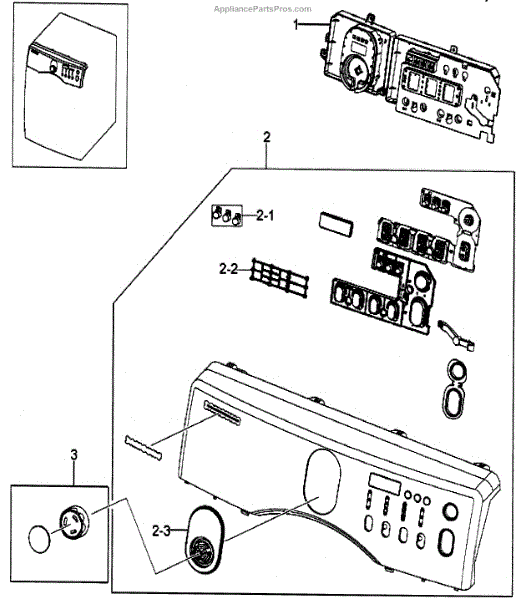 AppliancePartsPros.com

1

2

2-1

2-2

3

2-3