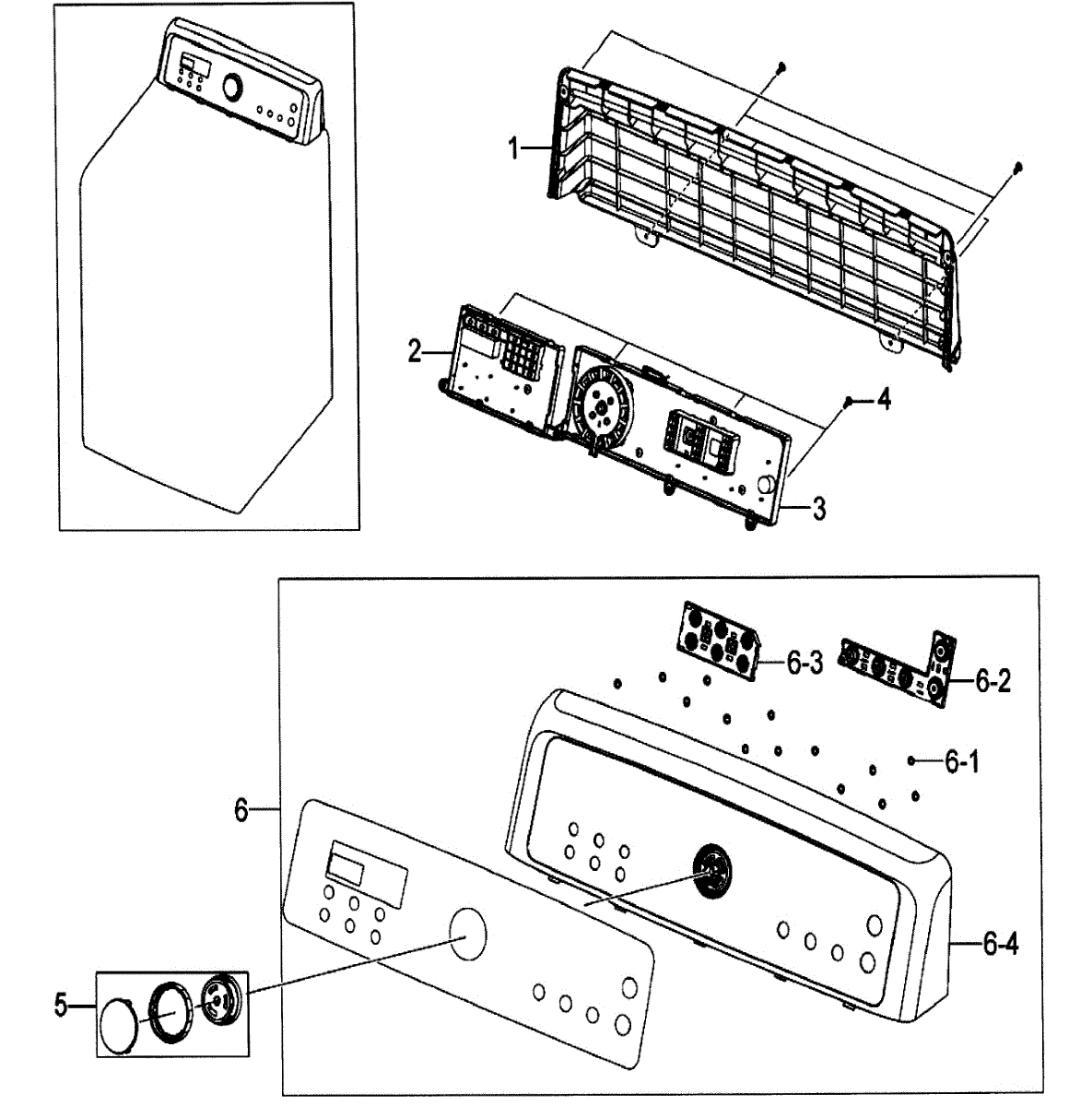 1
2
4
3
6-3
6-2
6-1
6
6-4
5