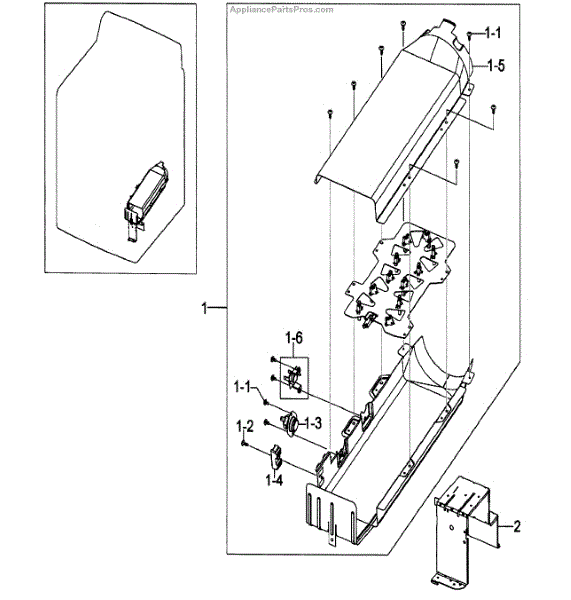 AppliancePartsPros.com

1-1
1-5
1
1-6
1-1
1-3
1-2
1-4
2