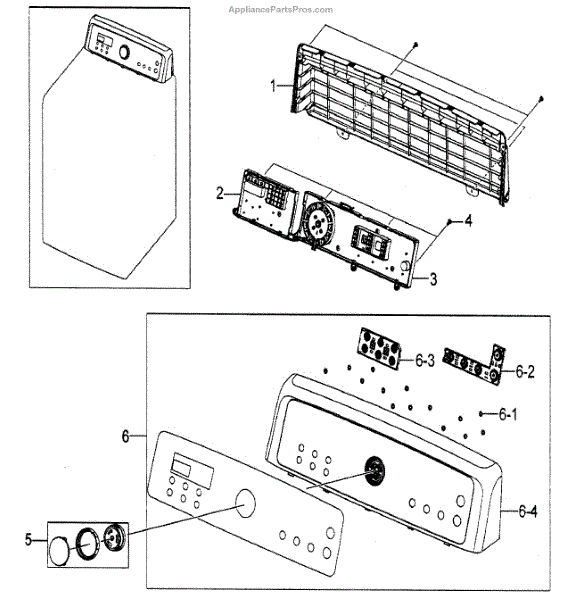 AppliancePartsPros.com

1

2

4

3

6-3

6-2

6-1

6

6-4

5