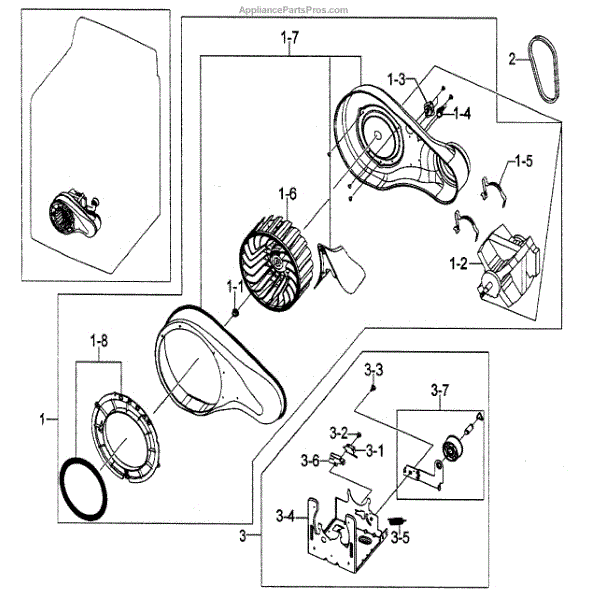 AppliancePartsPros.com

1-7

2

1-3

1-4

1-5

1-6

1-2

1-1

1-8

1

3-3

3-7

3-2

3-1

3-6

3-4

3-5

3