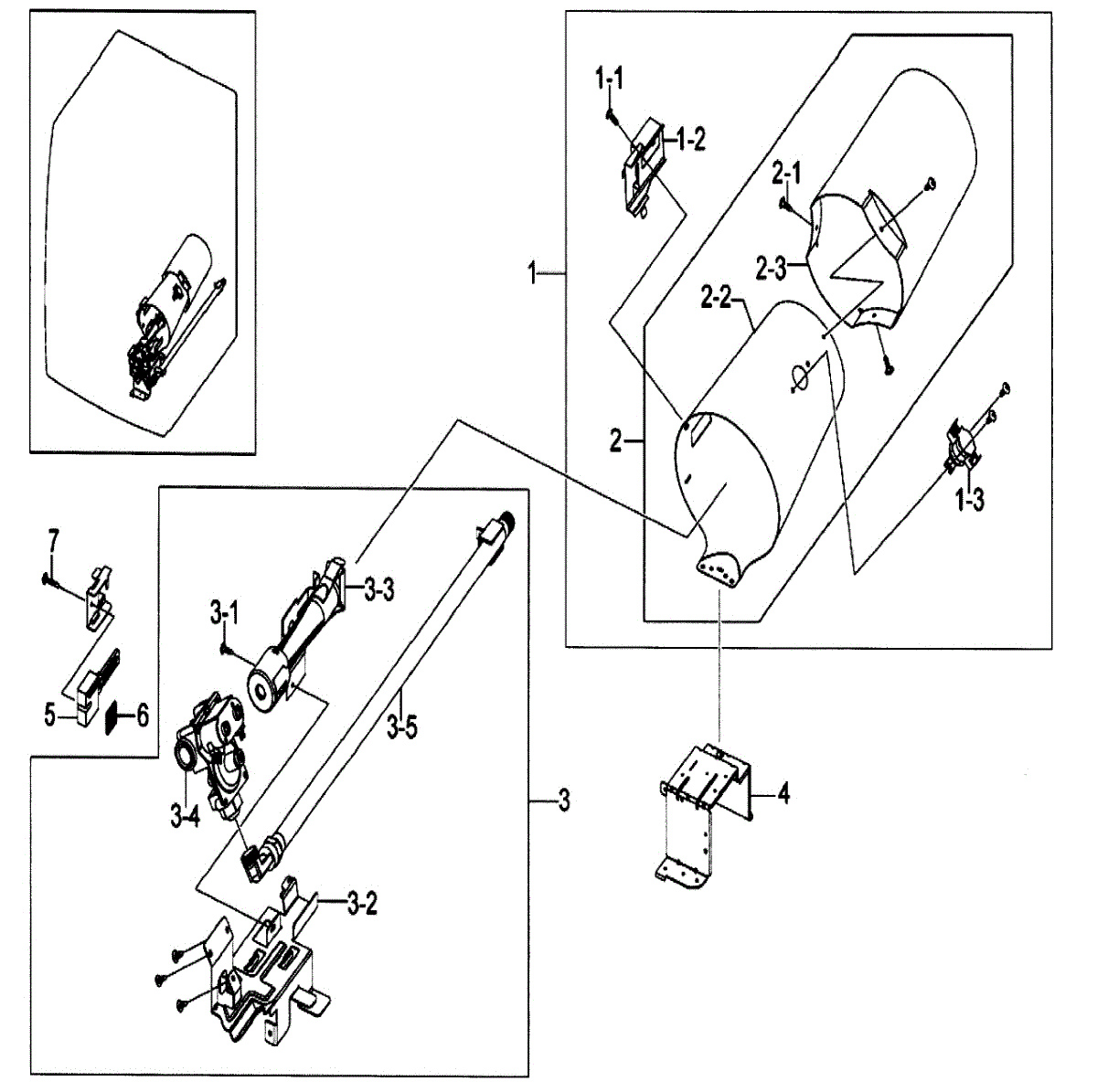 1-1
1-2
2-1
2-3
1
2-2
2
1-3
7
3-3
3-1
5
6
3-5
3-4
3
4
3-2