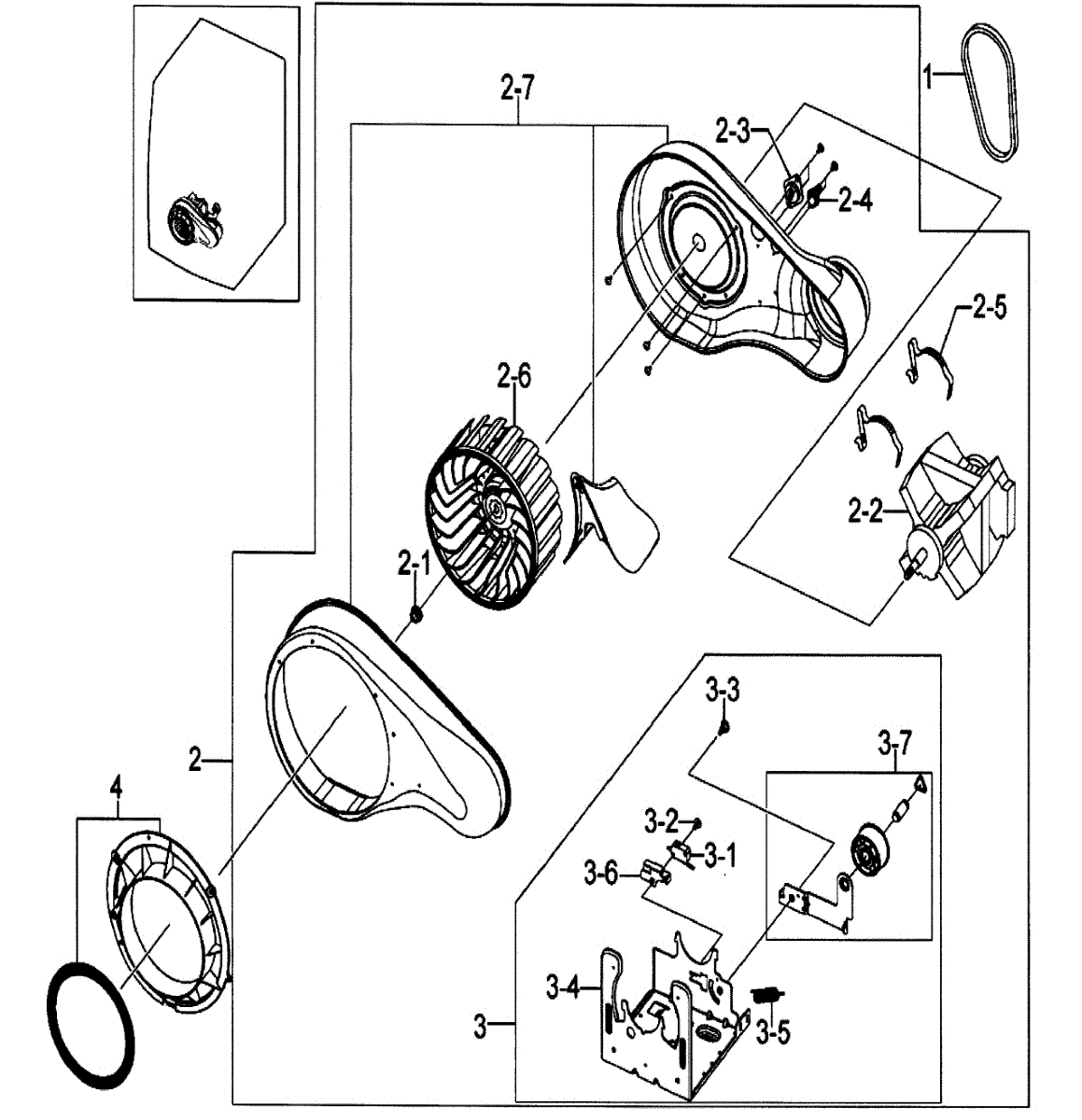 2-7
1
2-3
2-4
2-5
2-6
2-2
2-1
3-3
3-7
2
4
3-2
3-1
3-6
3-4
3-5
3