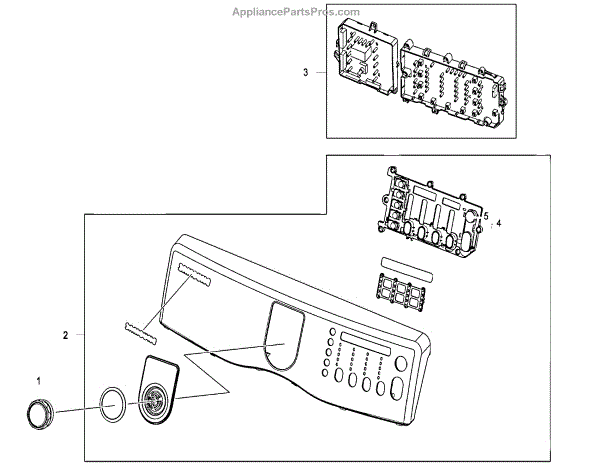 AppliancePartsPros.com

3

5 4

2

1