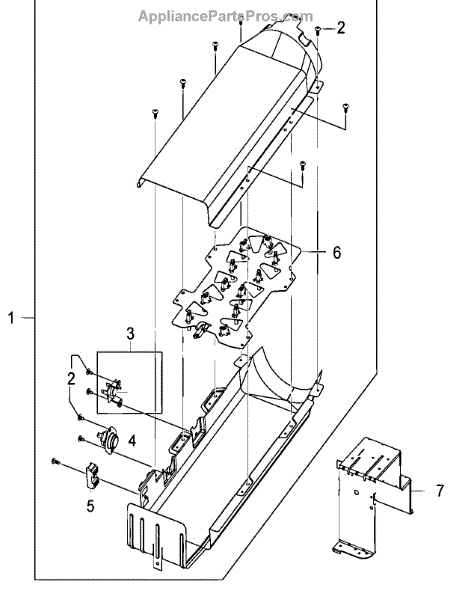 AppliancePartsPros.com

2

6

1

3

2

4

5

7