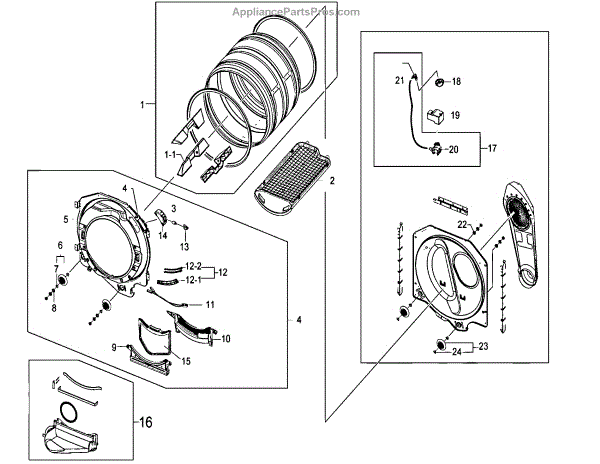 AppliancePartsPros.com

1
1-1
2
4
3
5
14
13
6
7
8
12-2
12-1
12
11
4
10
9
15
16
21
18
19
20
17
22
23
24