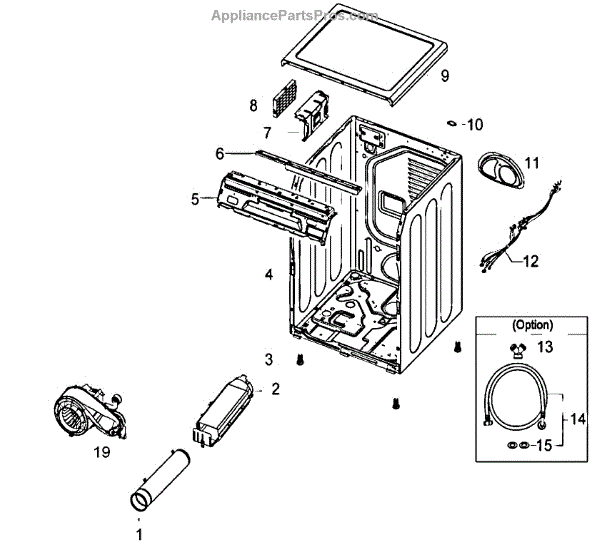 AppliancePartsPros.com

9

8

7

10

6

11

5

12

4

(Option)

13

3

2

14

15

19

1