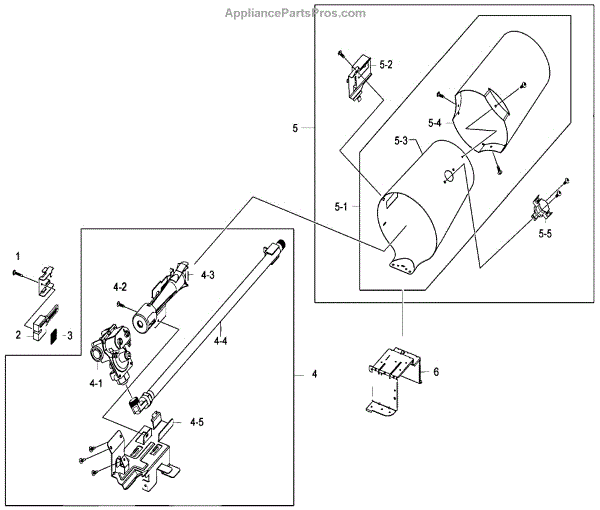 AppliancePartsPros.com

5-2
5
5-4
5-3
5-1
5-5
1
4-3
4-2
2
3
4-4
4-1
4
6
4-5