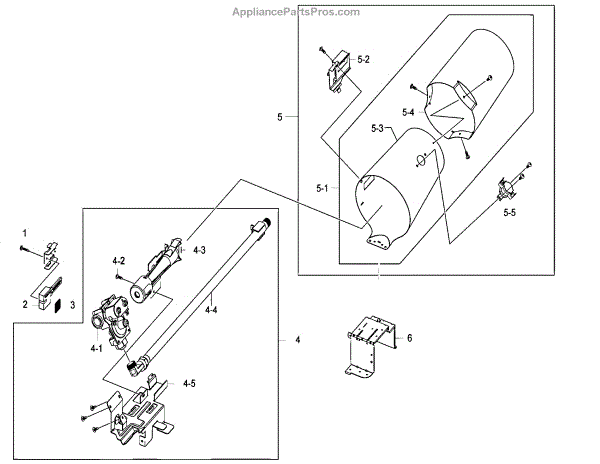 AppliancePartsPros.com

5-2
5
5-4
5-3
5-1
5-5
1
4-3
4-2
2
3
4-4
4-1
4
6
4-5