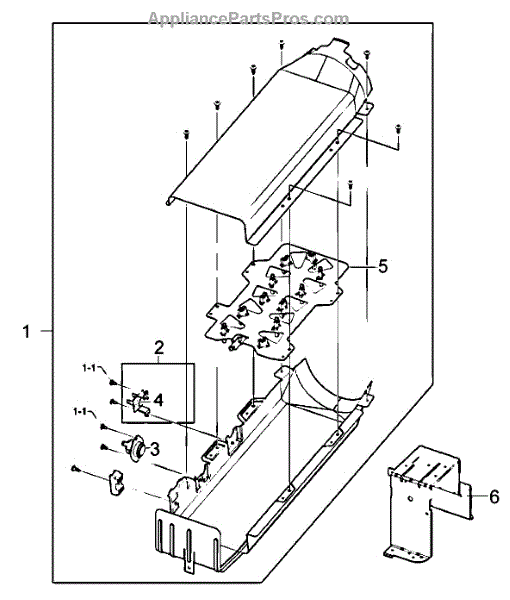 AppliancePartsPros.com

5

1

2

1-1

4

1-1

3

6