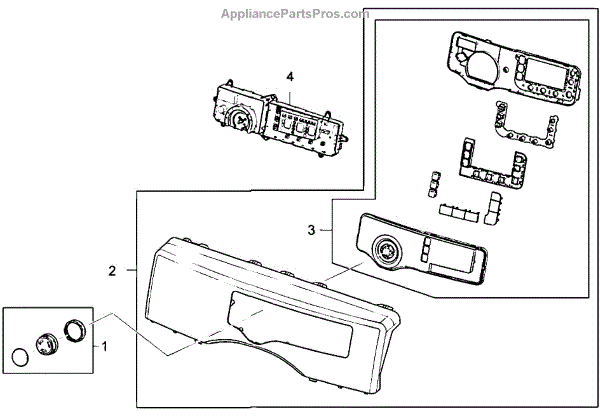 AppliancePartsPros.com

4

3

2

1