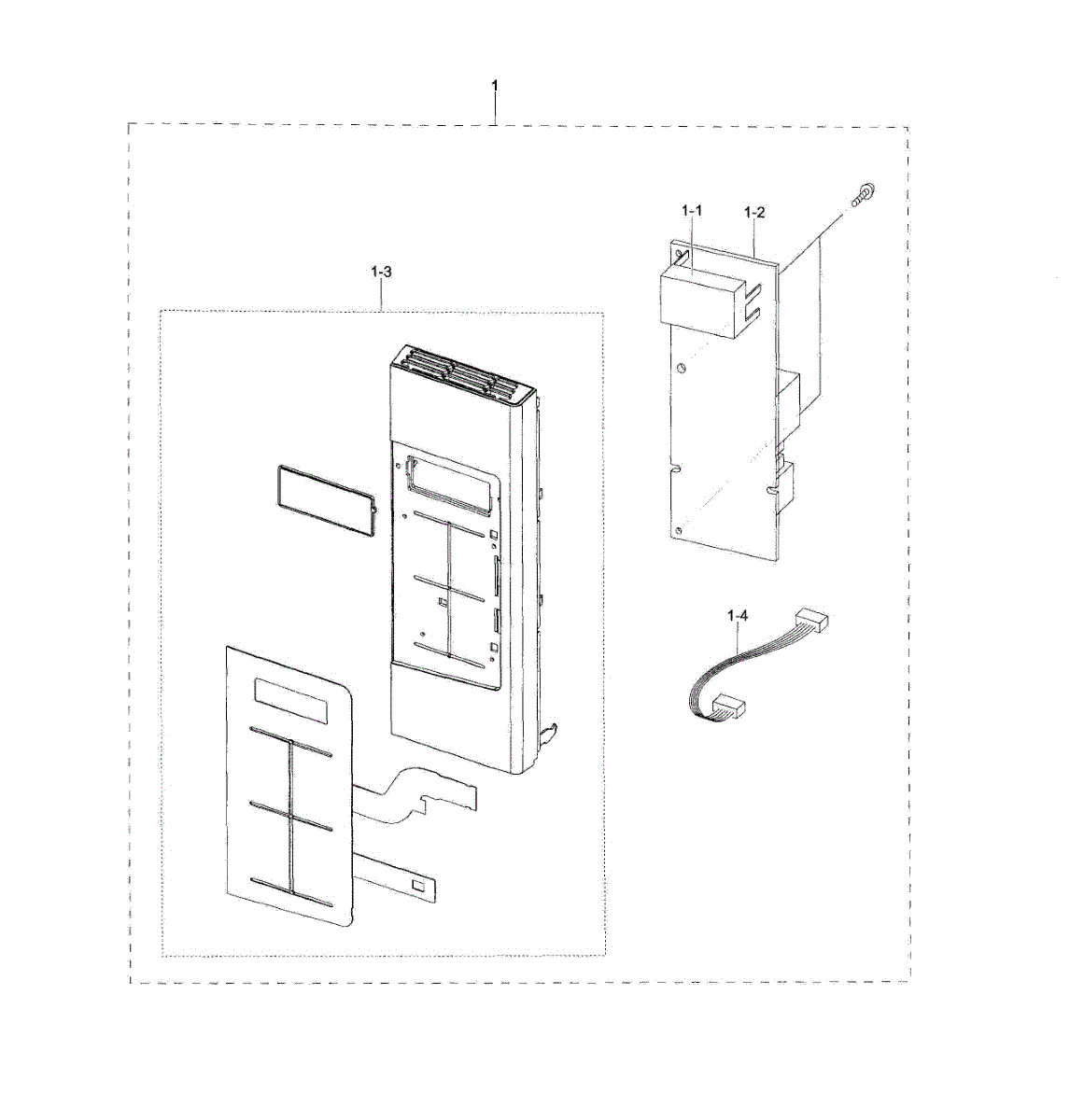 1
1-1
1-2
1-3
1-4