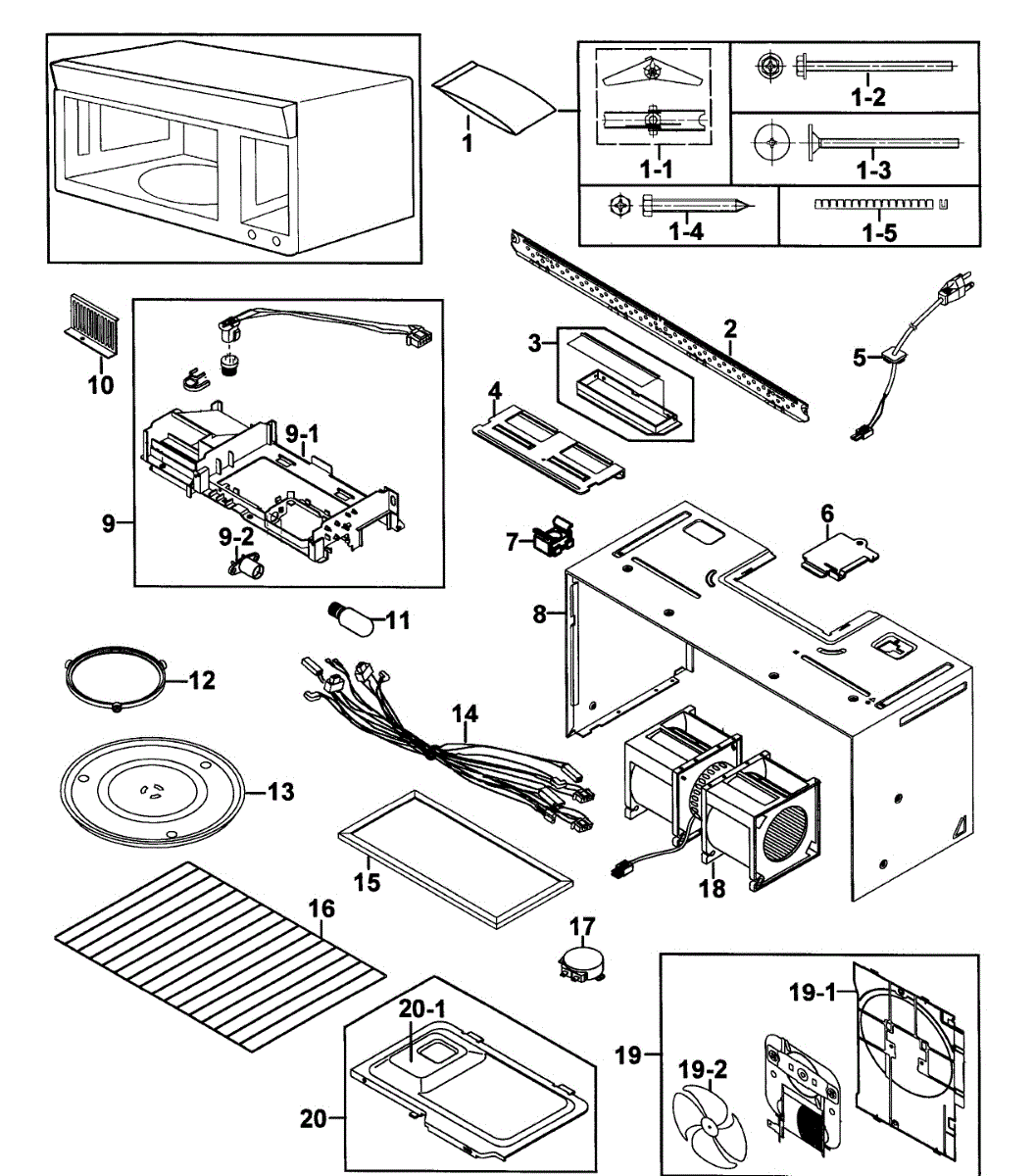 1
1-1
1-2
1-3
1-4
1-5
2
3
4
5
10
9-1
9
9-2
7
6
8
11
12
13
14
15
16
17
18
19-1
19
19-2
20-1
20