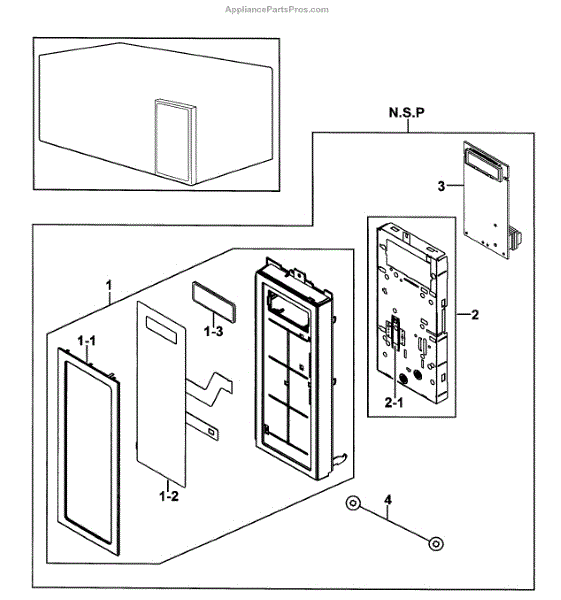 AppliancePartsPros.com

N.S.P

3

1

1-3

2

1-1

2-1

1-2

4