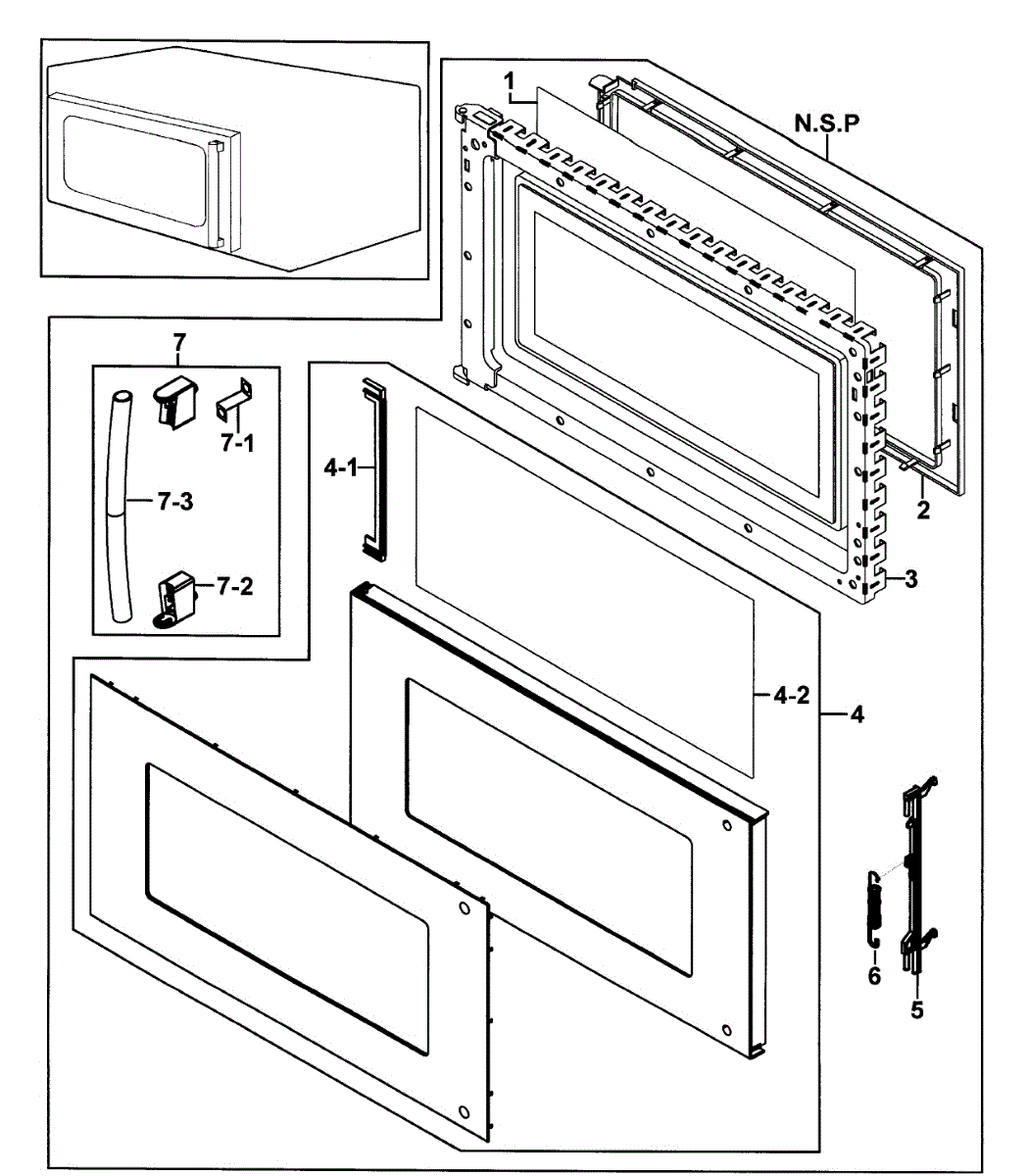 1
N.S.P
7
7-1
7-3
7-2
4-1
2
3
4-2
4
6
5