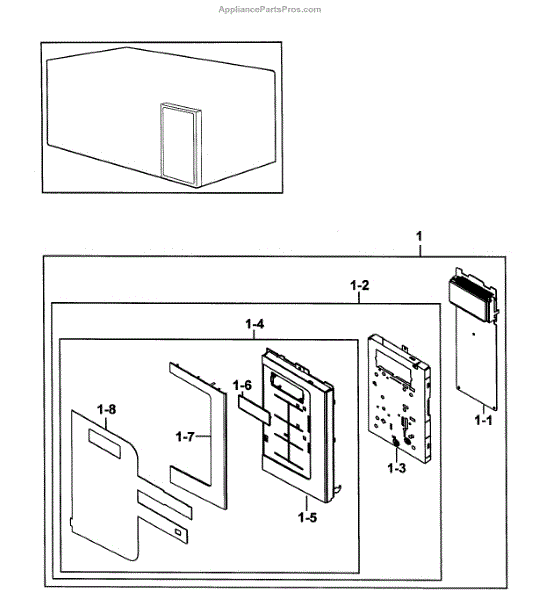 AppliancePartsPros.com

1
1-2
1-4
1-6
1-8
1-7
1-5
1-3
1-1