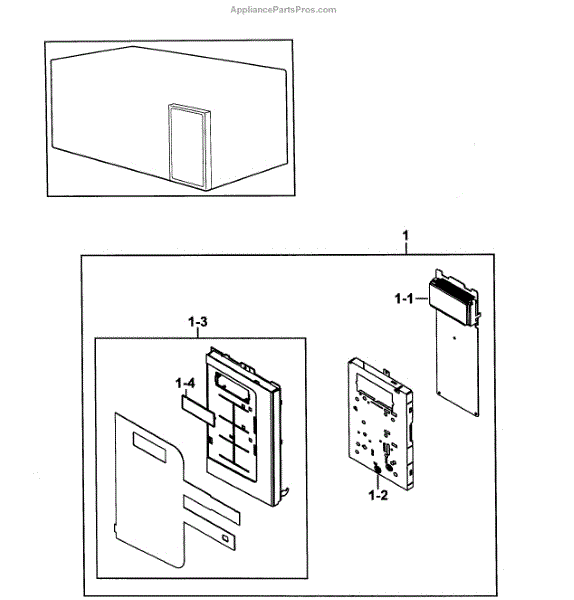 AppliancePartsPros.com

1

1-1

1-3

1-4

1-2