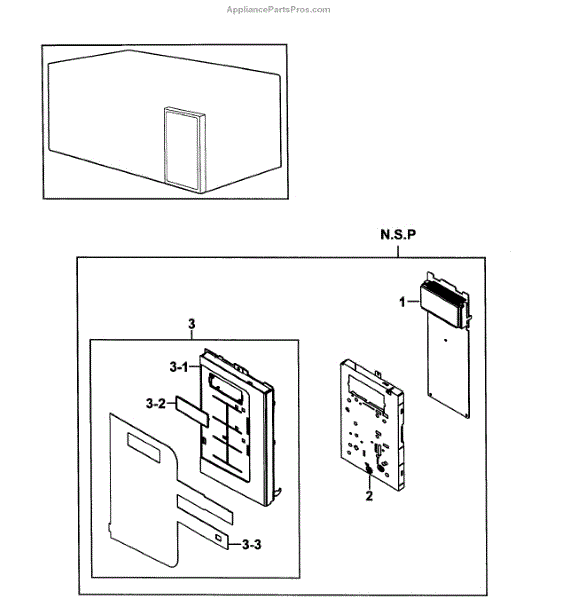 AppliancePartsPros.com

N.S.P

1

3

3-1

3-2

2

3-3