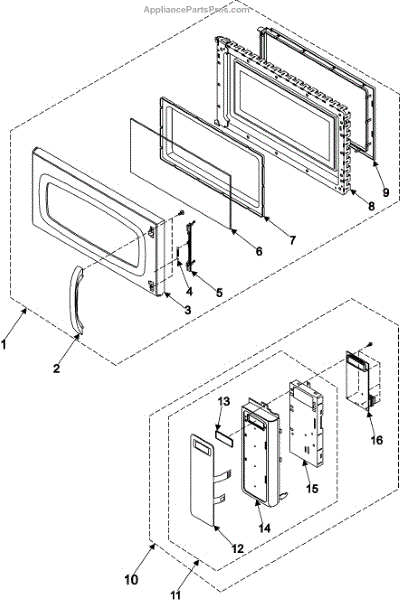 AppliancePartsPros.com

9
8
7
6
5
4
3
1
2

13
16
15
14
12
10
11