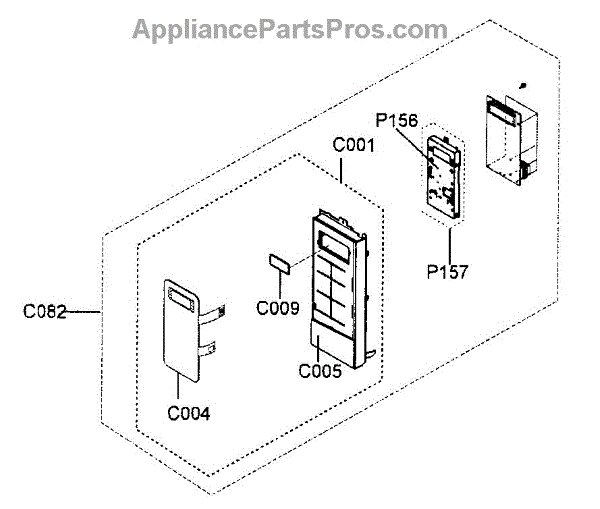 AppliancePartsPros.com

P156

C001

P157

C082

C009

C005

C004