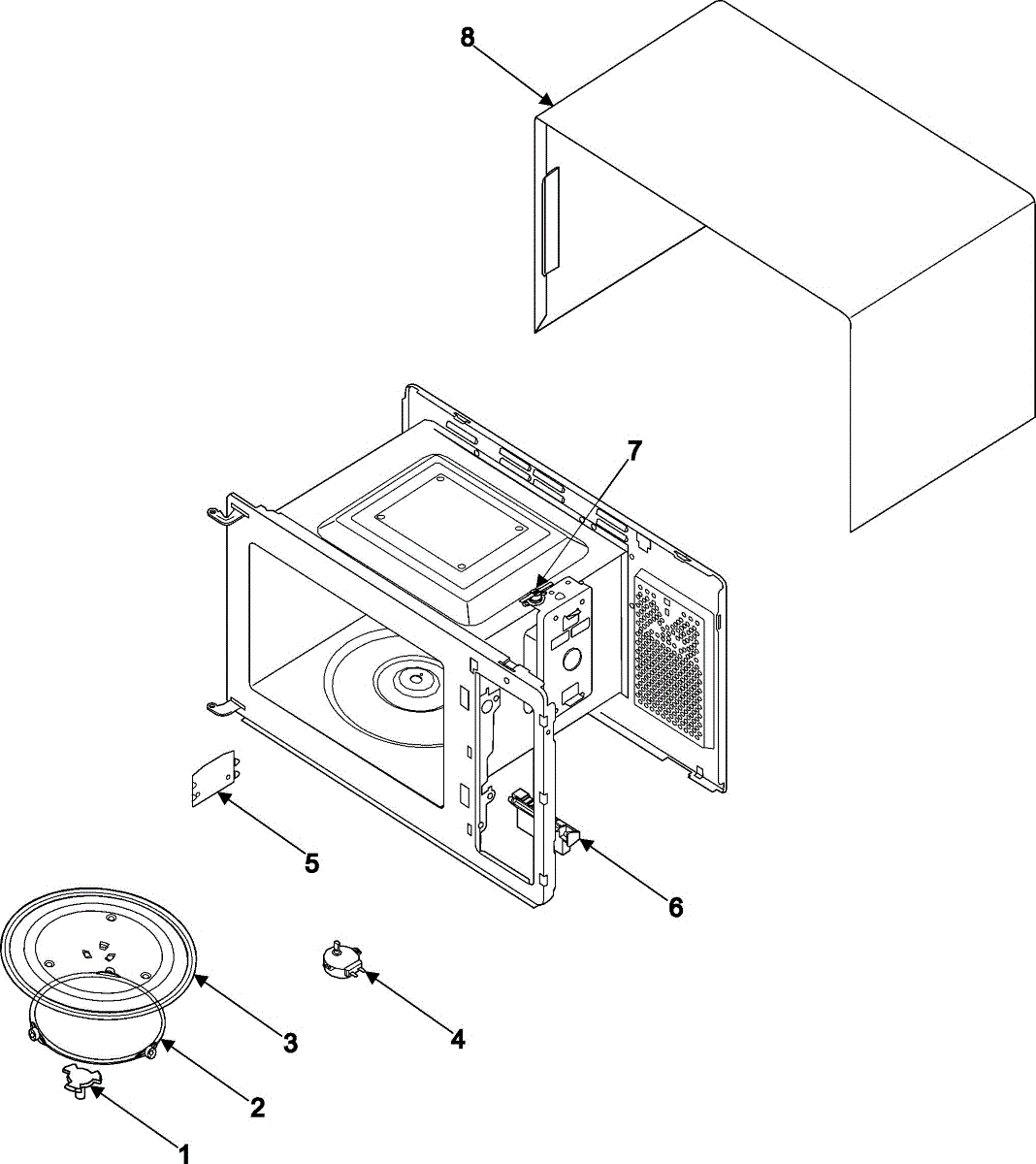 8
7
5
6
3
4
2
1