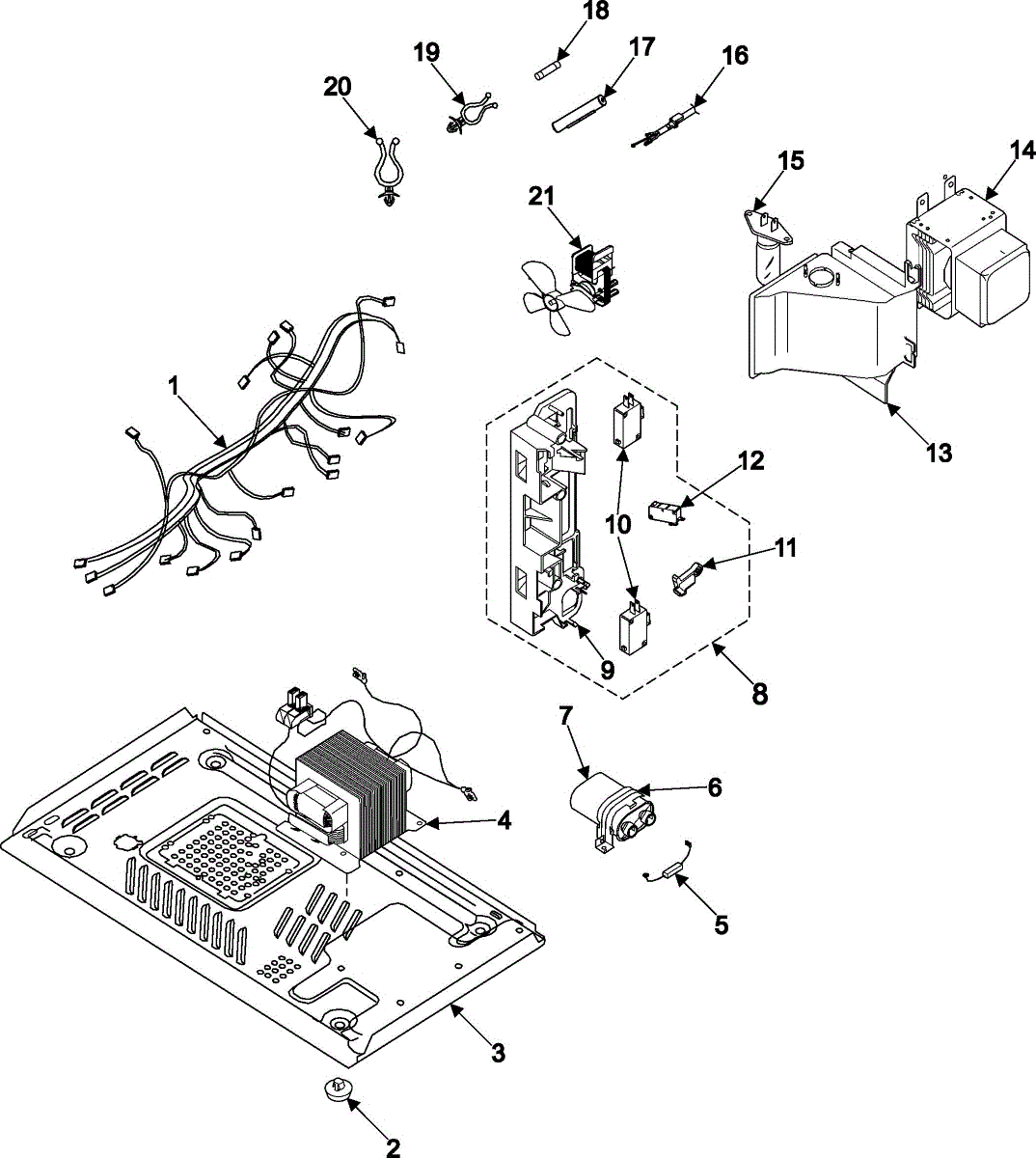 18
19
17
16
20
15
14
21
1
13
12
10
11
9
8
7
6
4
5
3
2